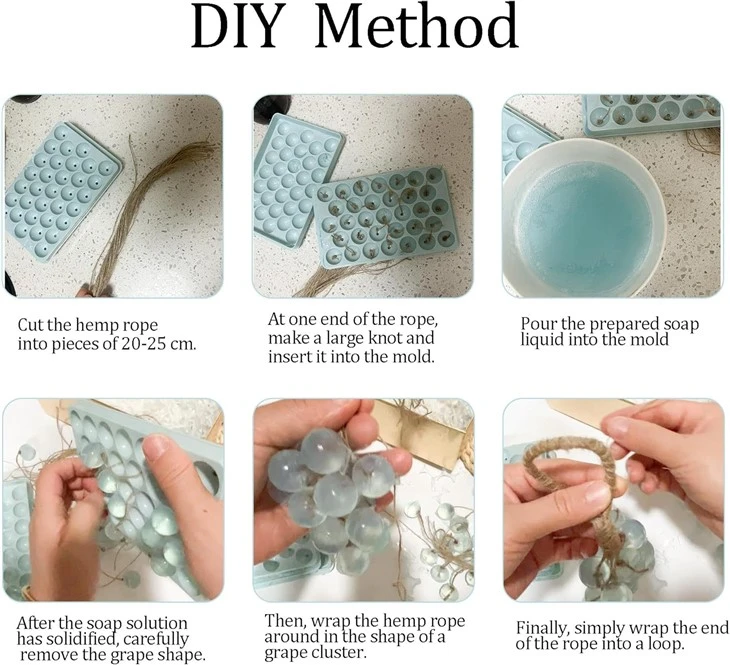 DIY Method

Cut the hemp rope into pieces of 20-25 cm.

At one end of the rope, make a large knot and insert it into the mold.

Pour the prepared soap liquid into the mold

After the soap solution has solidified, carefully remove the grape shape.

Then, wrap the hemp rope around in the shape of a grape cluster.

Finally, simply wrap the end of the rope into a loop.